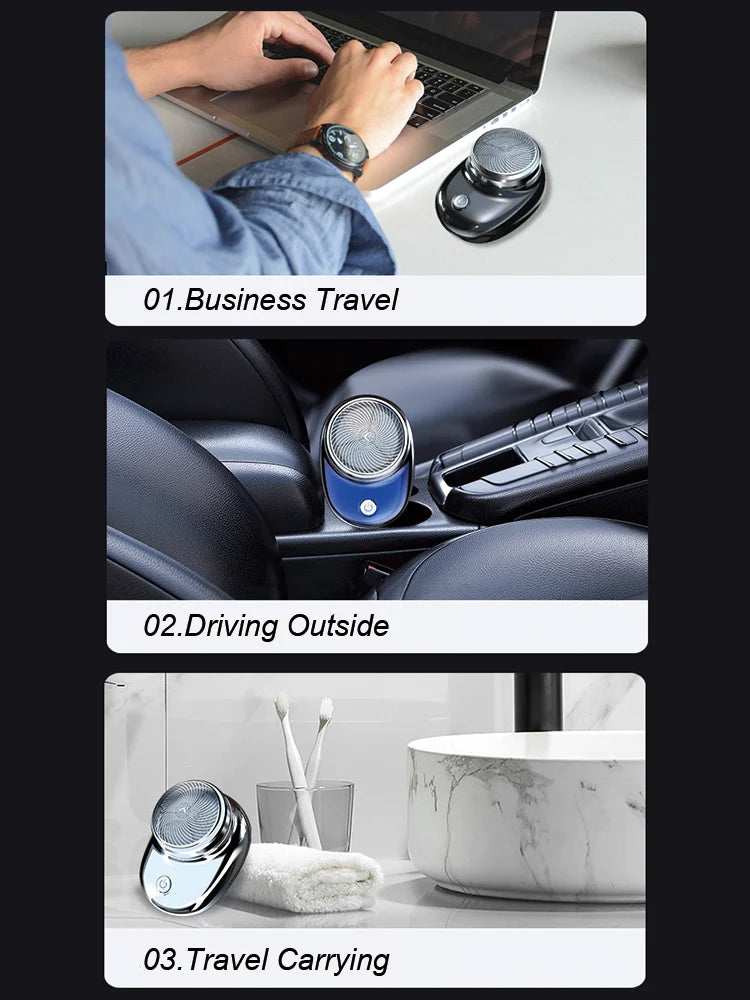 01.Business Travel

02.Driving Outside

03.Travel Carrying